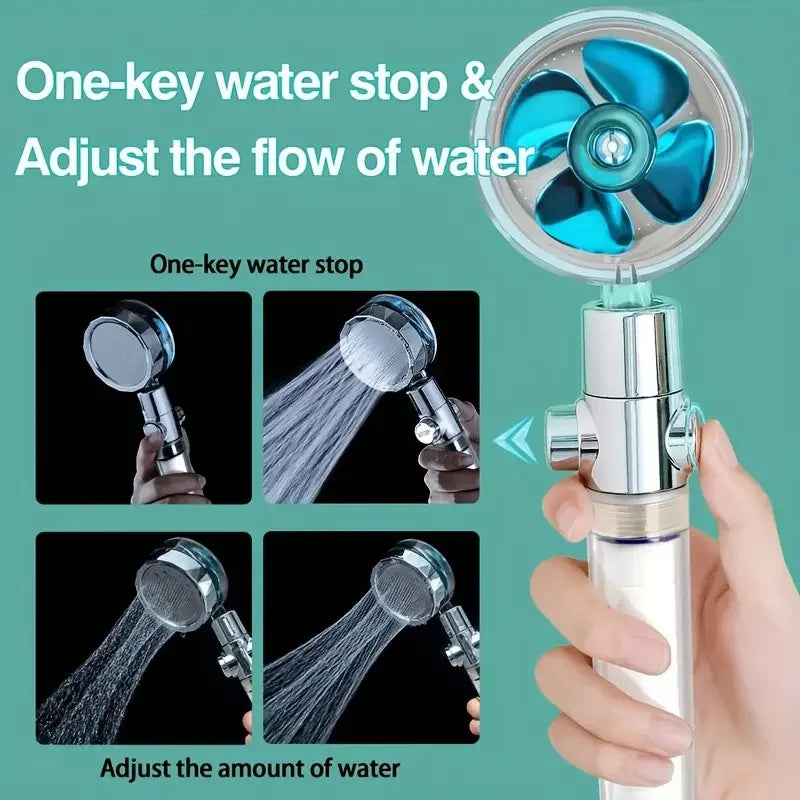 One-key water stop &
Adjust the flow of water

One-key water stop

Adjust the amount of water